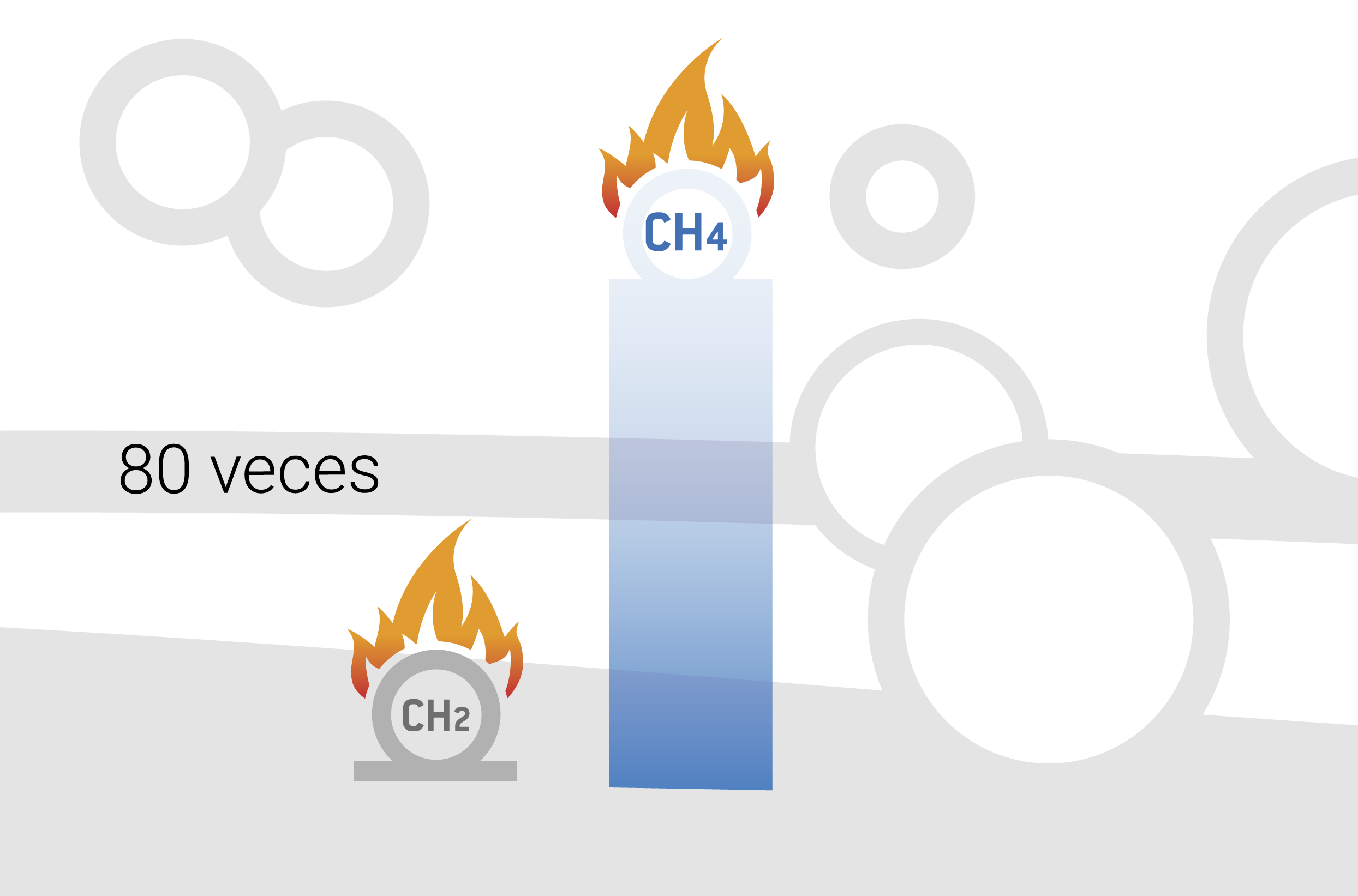 $CH_4$

80 veces

$CH_2$