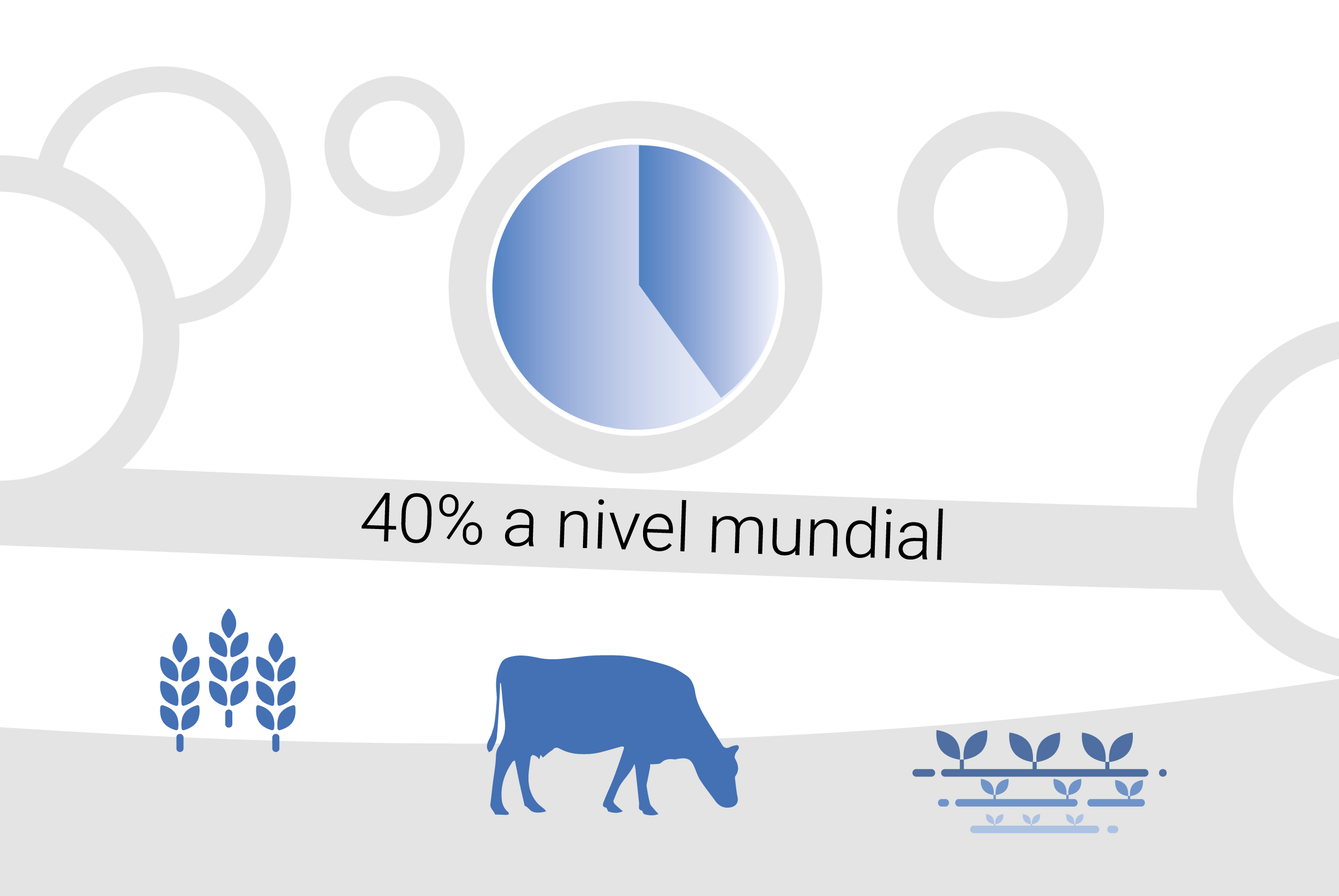 40% a nivel mundial