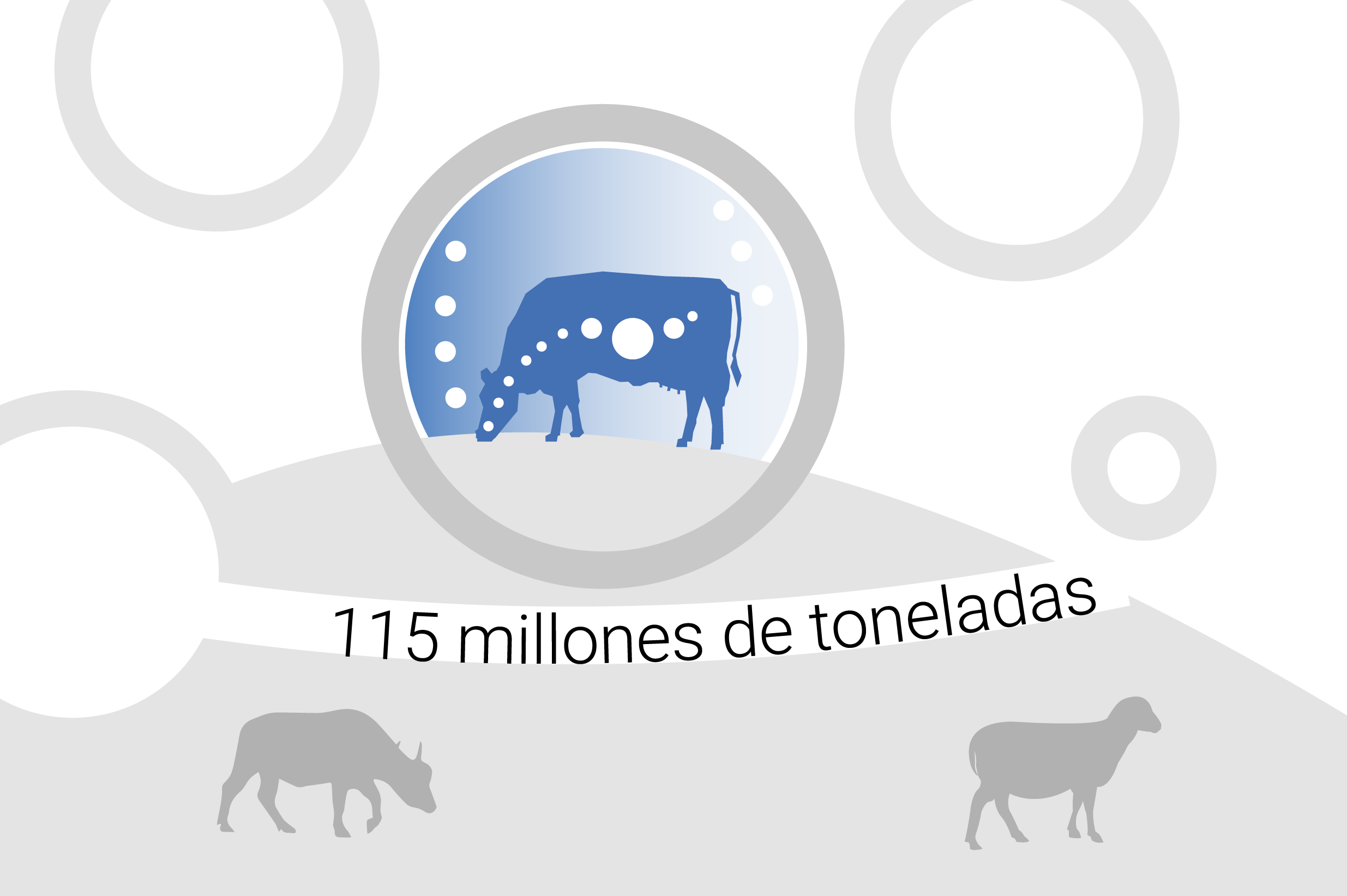 115 millones de toneladas