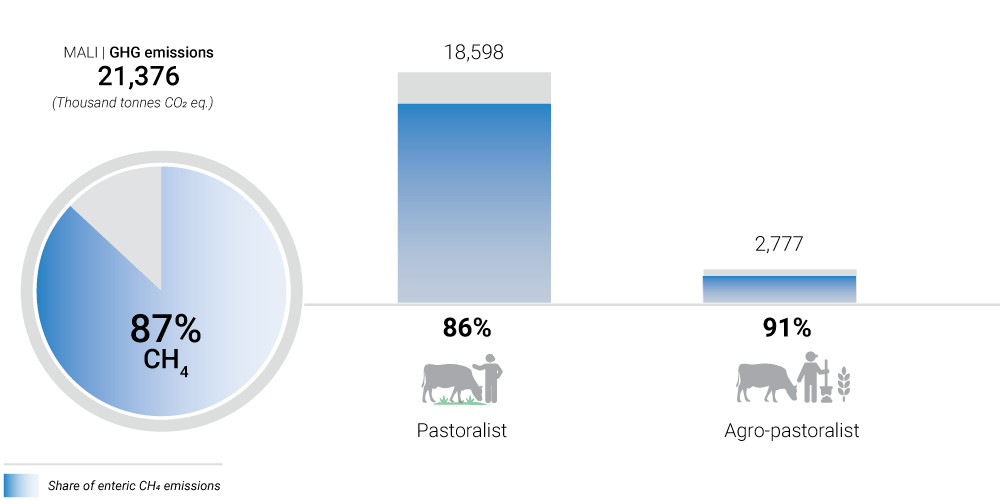 MALI | GHG emissions
21,376
(Thousand tonnes $CO_2$ eq.)

87%
$CH_4$

18,598

86%

Pastoralist

2,777

91%

Agro-pastoralist

Share of enteric $CH_4$ emissions