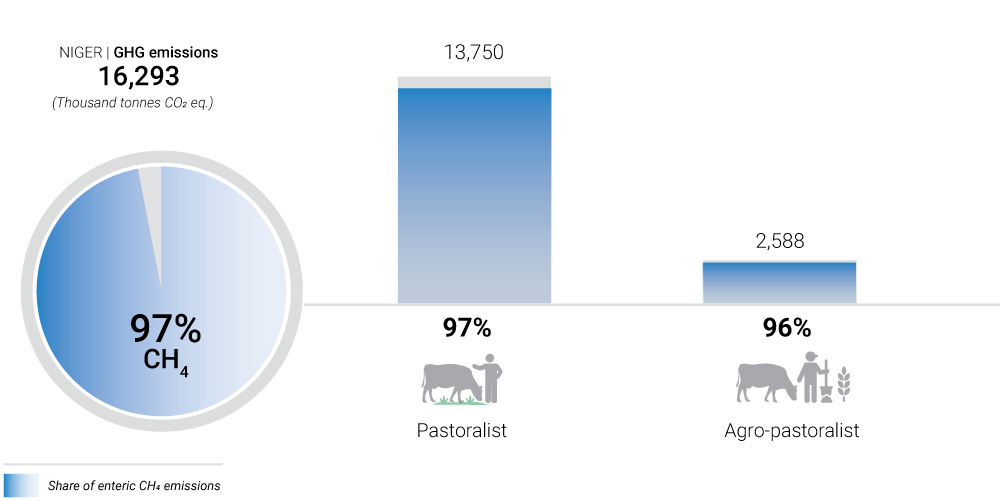 NIGER | GHG emissions
16,293
(Thousand tonnes $CO_2$ eq.)

97%
$CH_4$

13,750

97%

Pastoralist

2,588

96%

Agro-pastoralist

Share of enteric $CH_4$ emissions