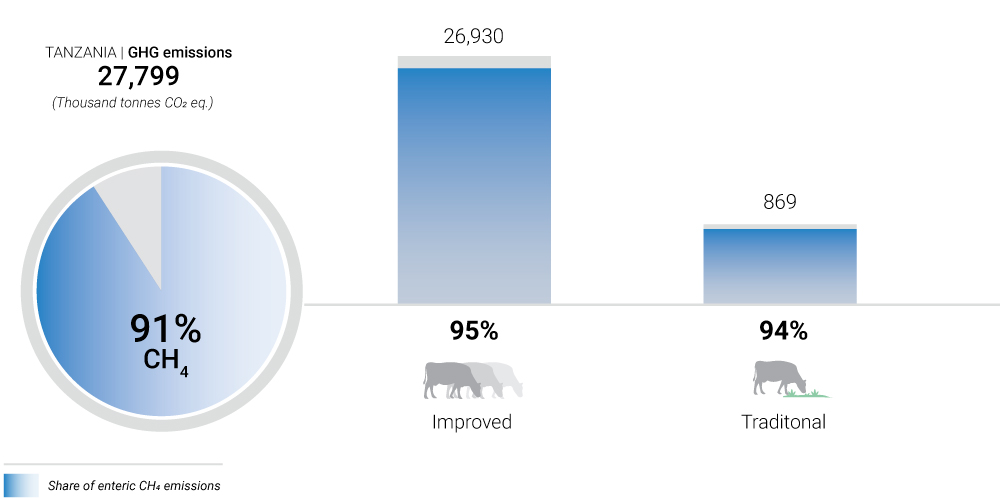 TANZANIA | GHG emissions
27,799
(Thousand tonnes $CO_2$ eq.)

91%
$CH_4$

26,930

95%

Improved

869

94%

Traditonal

Share of enteric $CH_4$ emissions